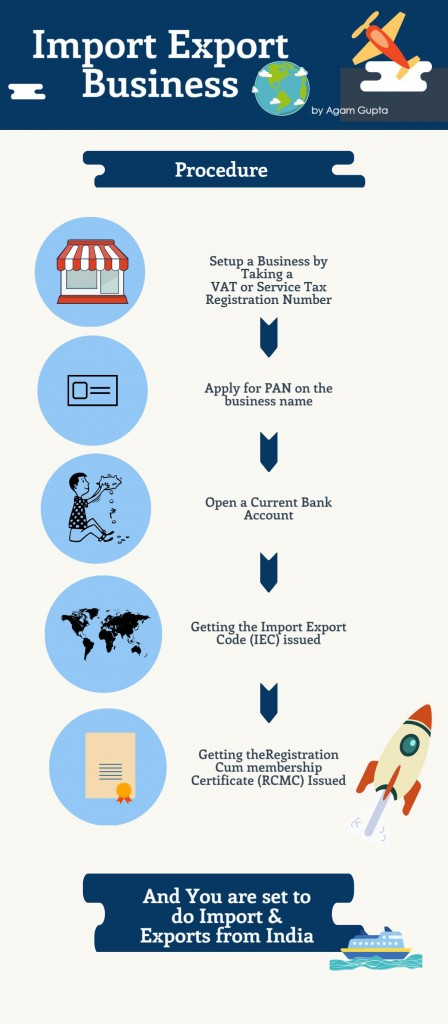 Import Export Business

by Agam Gupta

Procedure

Setup a Business by Taking a VAT or Service Tax Registration Number

Apply for PAN on the business name

Open a Current Bank Account

Getting the Import Export Code (IEC) issued

Getting theRegistration Cum membership Certificate (RCMC) Issued

And You are set to do Import & Exports from India